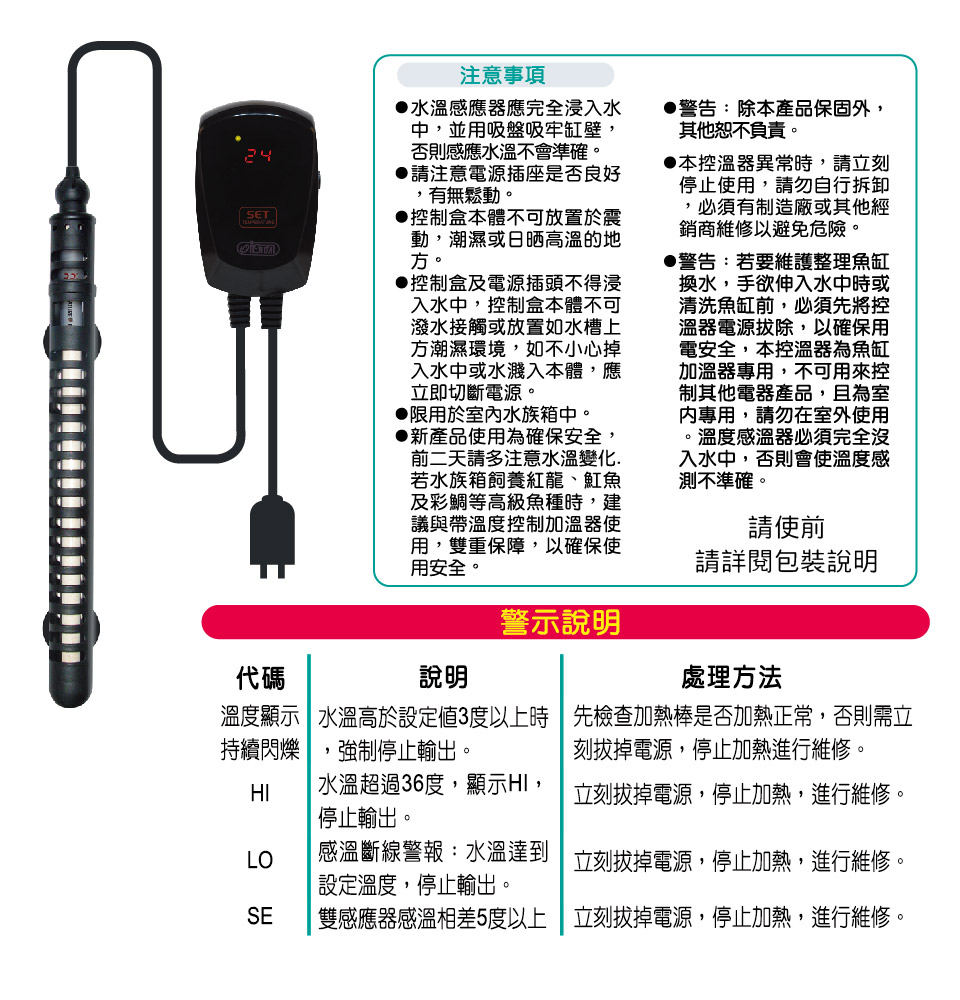 24

SET

注意事項

●水溫感應器應完全浸入水中，並用吸盤吸牢缸壁，否則感應水溫不會準確。
●請注意電源插座是否良好，有無鬆動。
●控制盒本體不可放置於震動，潮濕或日晒高溫的地方。
●控制盒及電源插頭不得浸入水中，控制盒本體不可潑水接觸或放置如水槽上方潮濕環境，如不小心掉入水中或水濺入本體，應立即切斷電源。
●限用於室內水族箱中。
●新產品使用為確保安全，前二天請多注意水溫變化.若水族箱飼養紅龍、魟魚及彩鯛等高級魚種時，建議與帶溫度控制加溫器使用，雙重保障，以確保使用安全。

●警告：除本產品保固外，其他恕不負責。
●本控溫器異常時，請立刻停止使用，請勿自行拆卸，必須有制造廠或其他經銷商維修以避免危險。
●警告：若要維護整理魚缸換水，手欲伸入水中時或清洗魚缸前，必須先將控溫器電源拔除，以確保用電安全，本控溫器為魚缸加溫器專用，不可用來控制其他電器產品，且為室內專用，請勿在室外使用。溫度感溫器必須完全沒入水中，否則會使溫度感測不準確。

請使前
請詳閱包裝說明

警示說明

| 代碼 | 說明 | 處理方法 |
|---|---|---|
| 溫度顯示持續閃爍 | 水溫高於設定值3度以上時，強制停止輸出。 | 先檢查加熱棒是否加熱正常，否則需立刻拔掉電源，停止加熱進行維修。 |
| HI | 水溫超過36度，顯示HI，停止輸出。 | 立刻拔掉電源，停止加熱，進行維修。 |
| LO | 感溫斷線警報：水溫達到設定溫度，停止輸出。 | 立刻拔掉電源，停止加熱，進行維修。 |
| SE | 雙感應器感溫相差5度以上 | 立刻拔掉電源，停止加熱，進行維修。 |