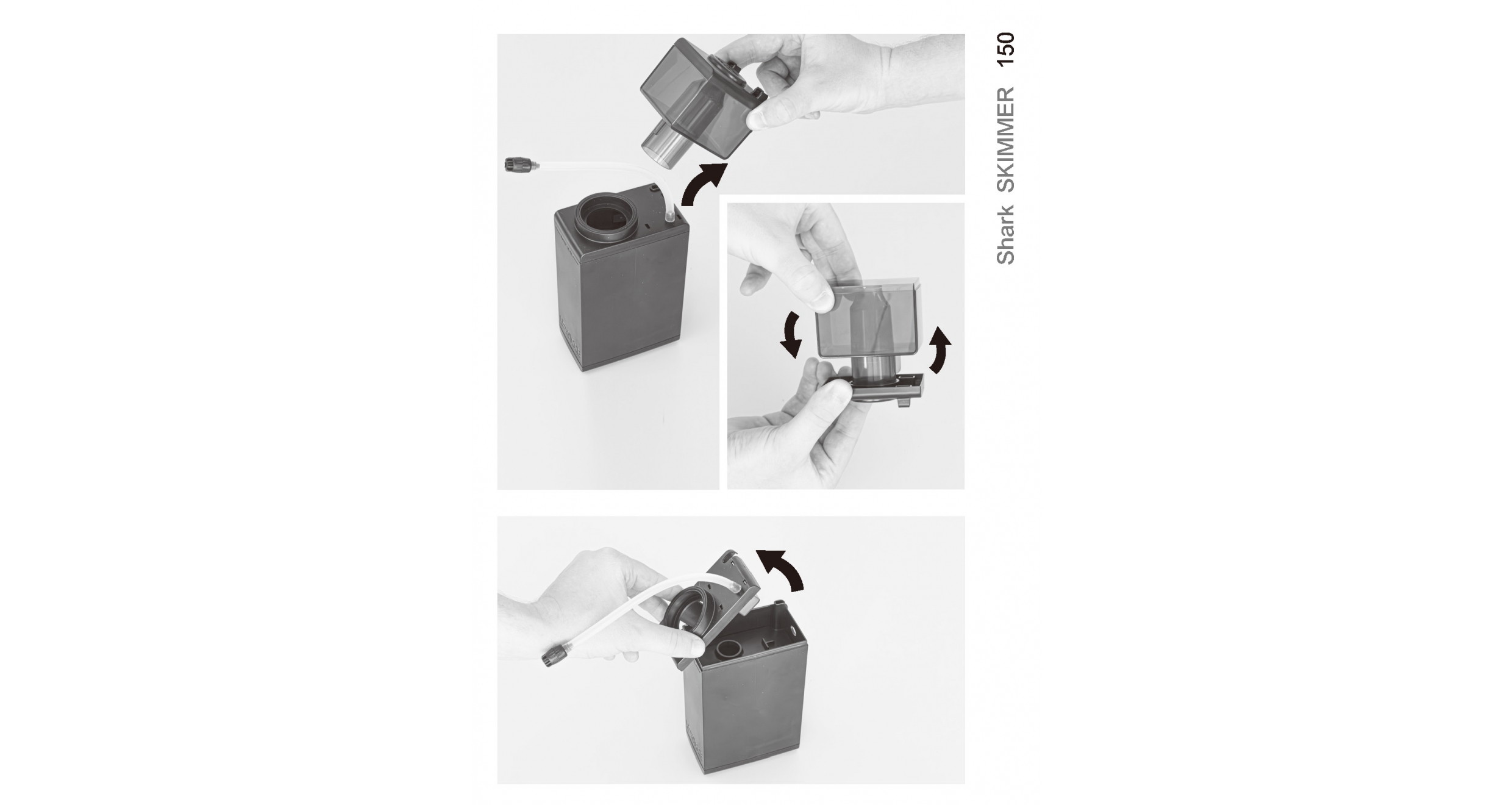 Shark SKIMMER 150