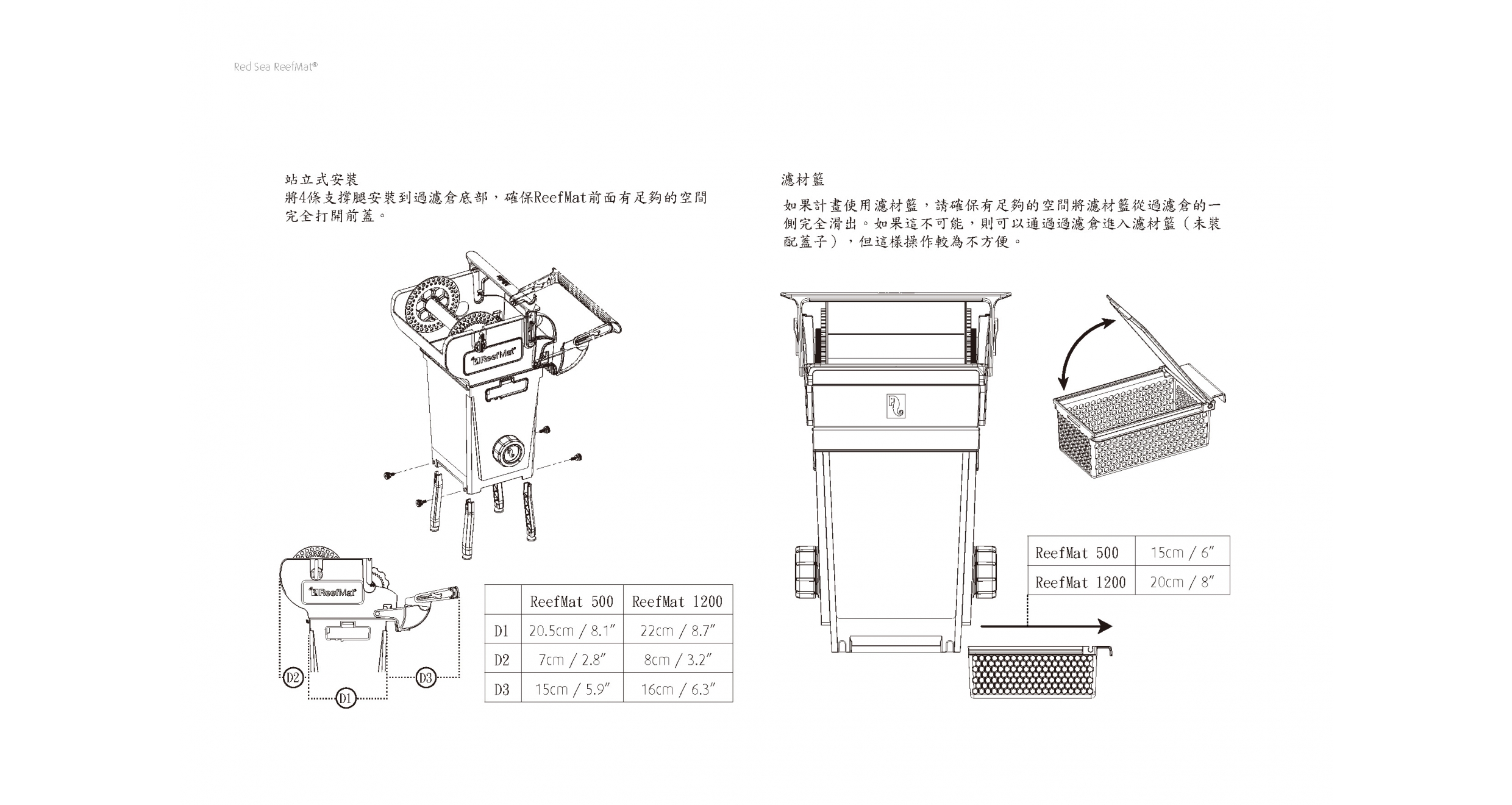 Red Sea ReefMat®

站立式安裝
將4條支撐腿安裝到過濾倉底部，確保ReefMat前面有足夠的空間完全打開前蓋。

ReefMat

ReefMat

D2 D1 D3

| | ReefMat 500 | ReefMat 1200 |
|---|---|---|
| D1 | 20.5cm / 8.1″ | 22cm / 8.7″ |
| D2 | 7cm / 2.8″ | 8cm / 3.2″ |
| D3 | 15cm / 5.9″ | 16cm / 6.3″ |

濾材籃
如果計畫使用濾材籃，請確保有足夠的空間將濾材籃從過濾倉的一側完全滑出。如果這不可能，則可以通過過濾倉進入濾材籃（未裝配蓋子），但這樣操作較為不方便。

| ReefMat 500 | 15cm / 6″ |
|---|---|
| ReefMat 1200 | 20cm / 8″ |