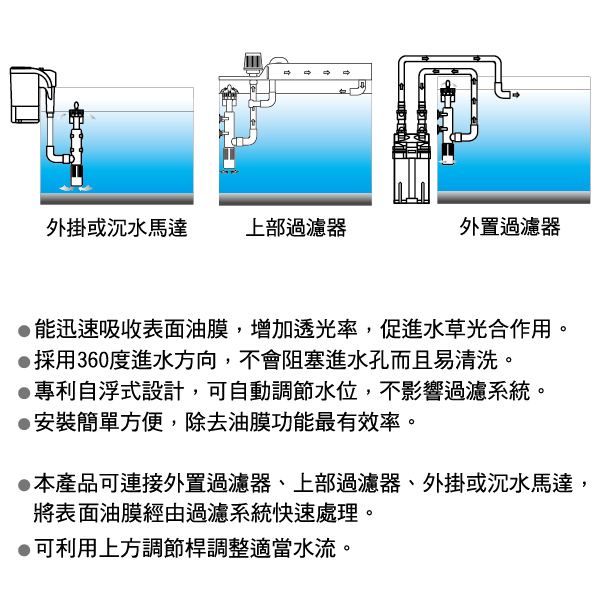 外掛或沉水馬達

上部過濾器

外置過濾器

●能迅速吸收表面油膜，增加透光率，促進水草光合作用。
●採用360度進水方向，不會阻塞進水孔而且易清洗。
●專利自浮式設計，可自動調節水位，不影響過濾系統。
●安裝簡單方便，除去油膜功能最有效率。

●本產品可連接外置過濾器、上部過濾器、外掛或沉水馬達，將表面油膜經由過濾系統快速處理。
●可利用上方調節桿調整適當水流。